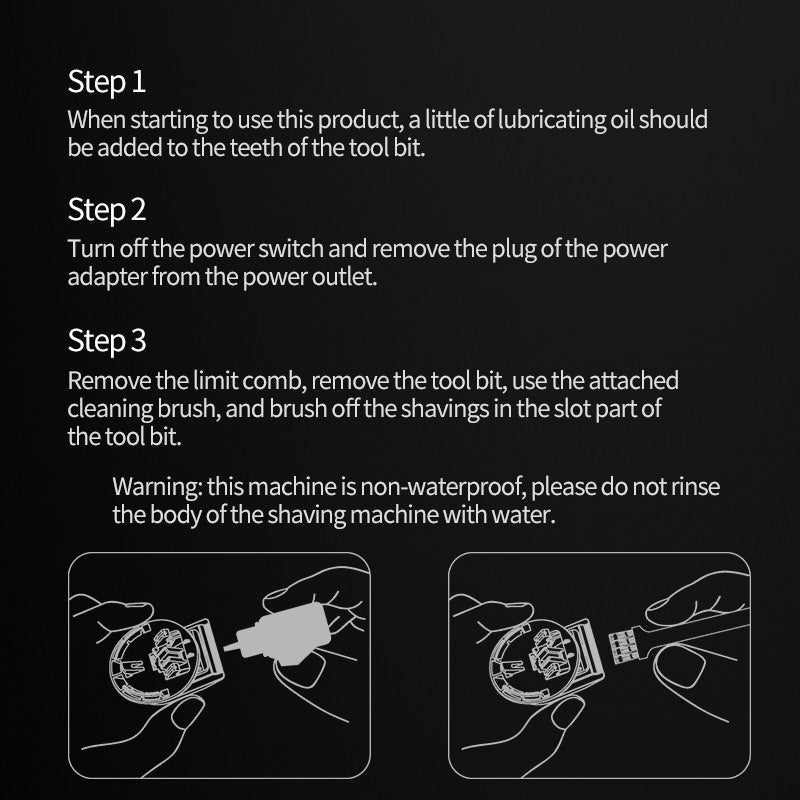 Step 1
When starting to use this product, a little of lubricating oil should be added to the teeth of the tool bit.

Step 2
Turn off the power switch and remove the plug of the power adapter from the power outlet.

Step 3
Remove the limit comb, remove the tool bit, use the attached cleaning brush, and brush off the shavings in the slot part of the tool bit.

Warning: this machine is non-waterproof, please do not rinse the body of the shaving machine with water.